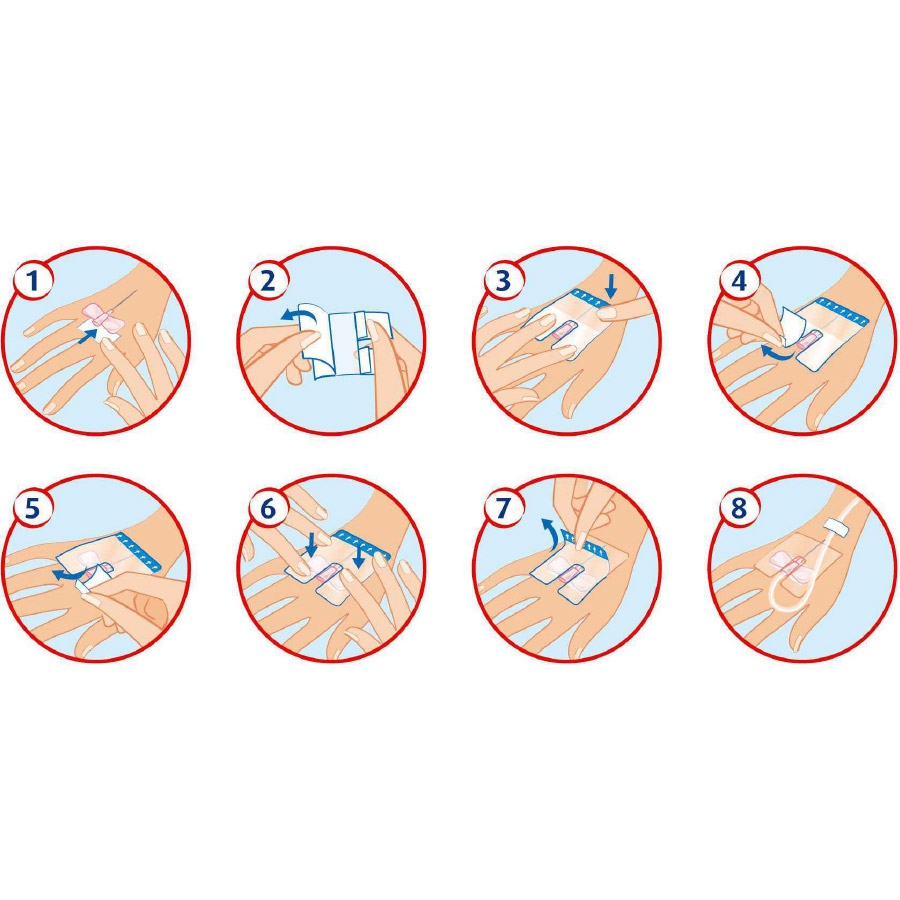 1
2
3
4
5
6
7
8