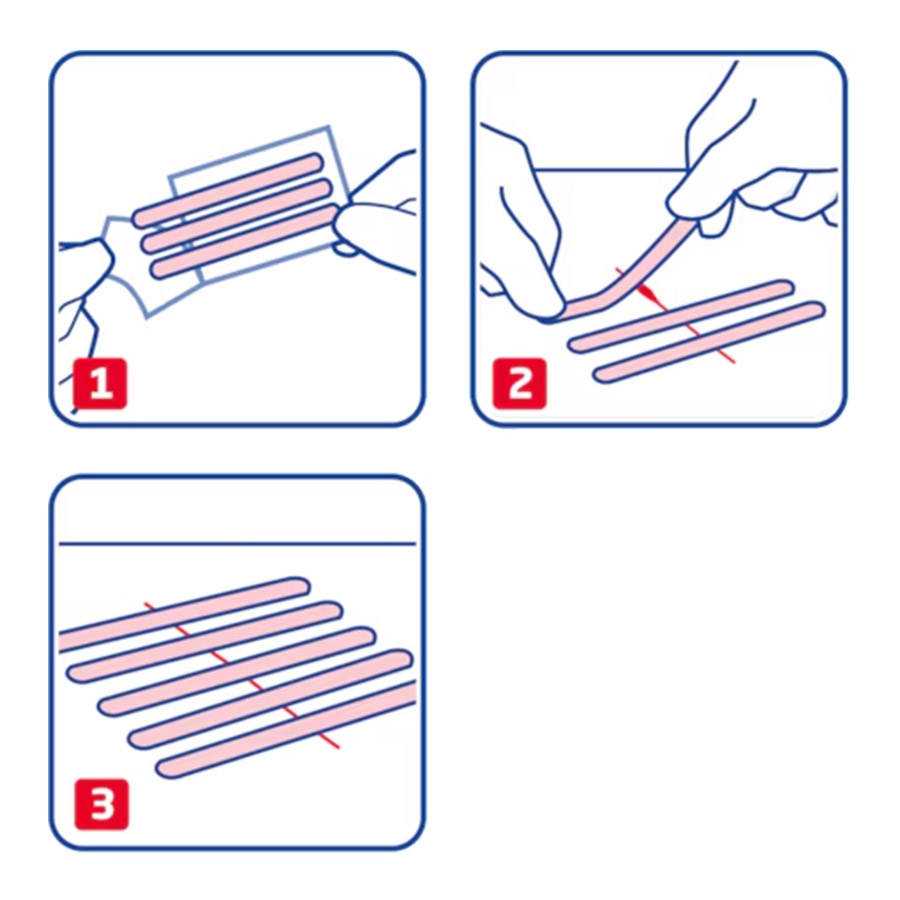 1

2

3