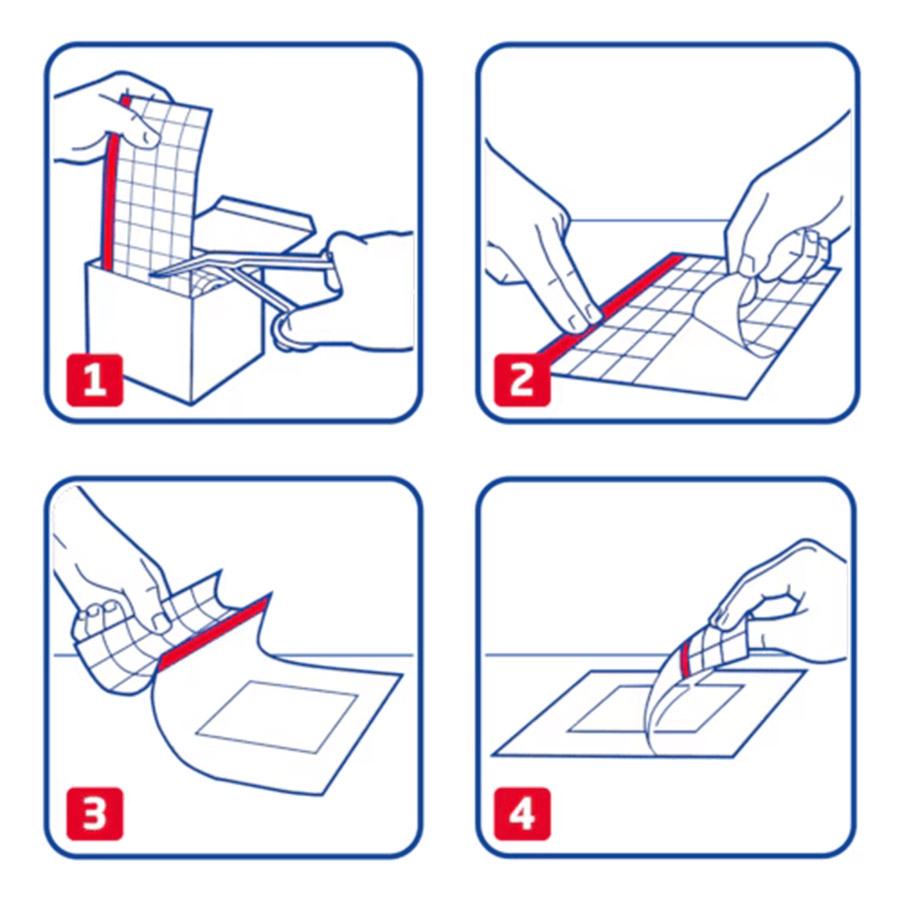 1

2

3

4