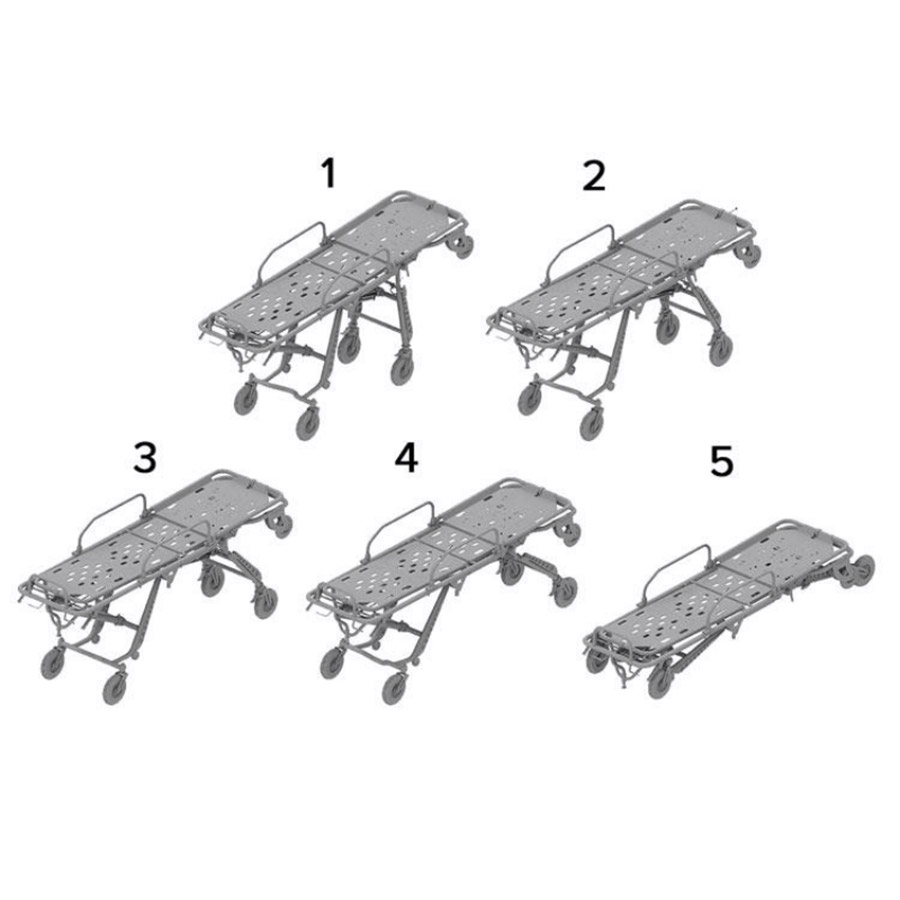 1
2
3
4
5