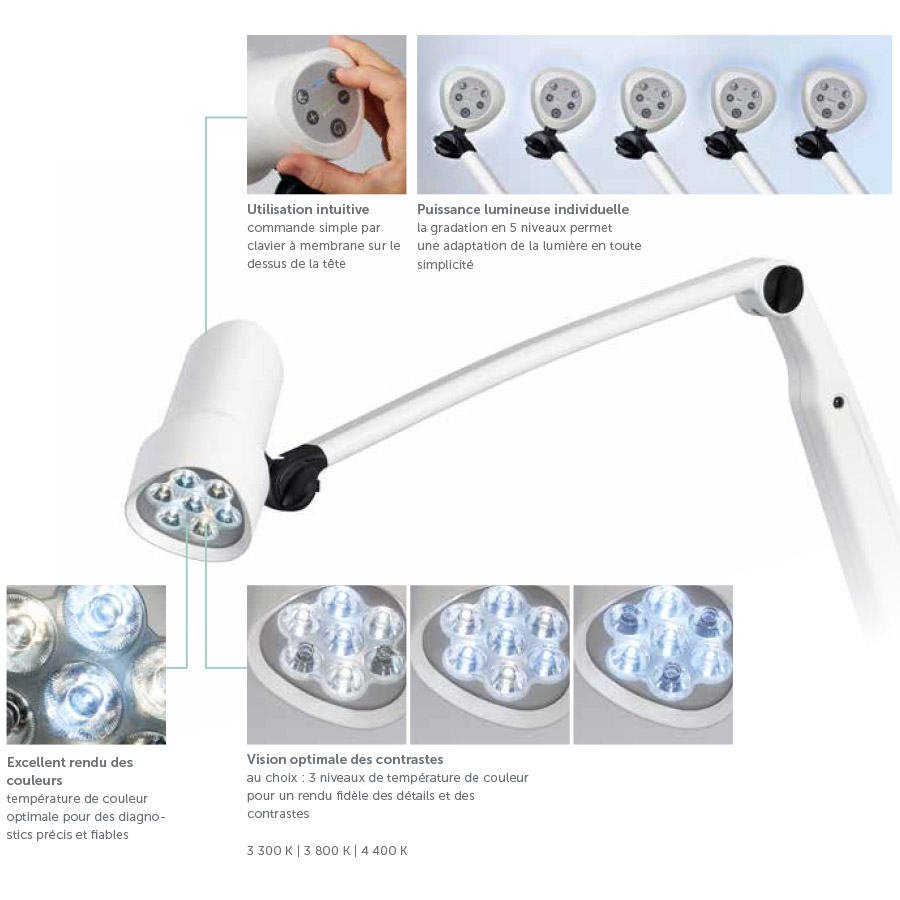 Utilisation intuitive
commande simple par clavier à membrane sur le dessus de la tête

Puissance lumineuse individuelle
la gradation en 5 niveaux permet une adaptation de la lumière en toute simplicité

Excellent rendu des couleurs
température de couleur optimale pour des diagnostics précis et fiables

Vision optimale des contrastes
au choix : 3 niveaux de température de couleur pour un rendu fidèle des détails et des contrastes

3 300 K | 3 800 K | 4 400 K