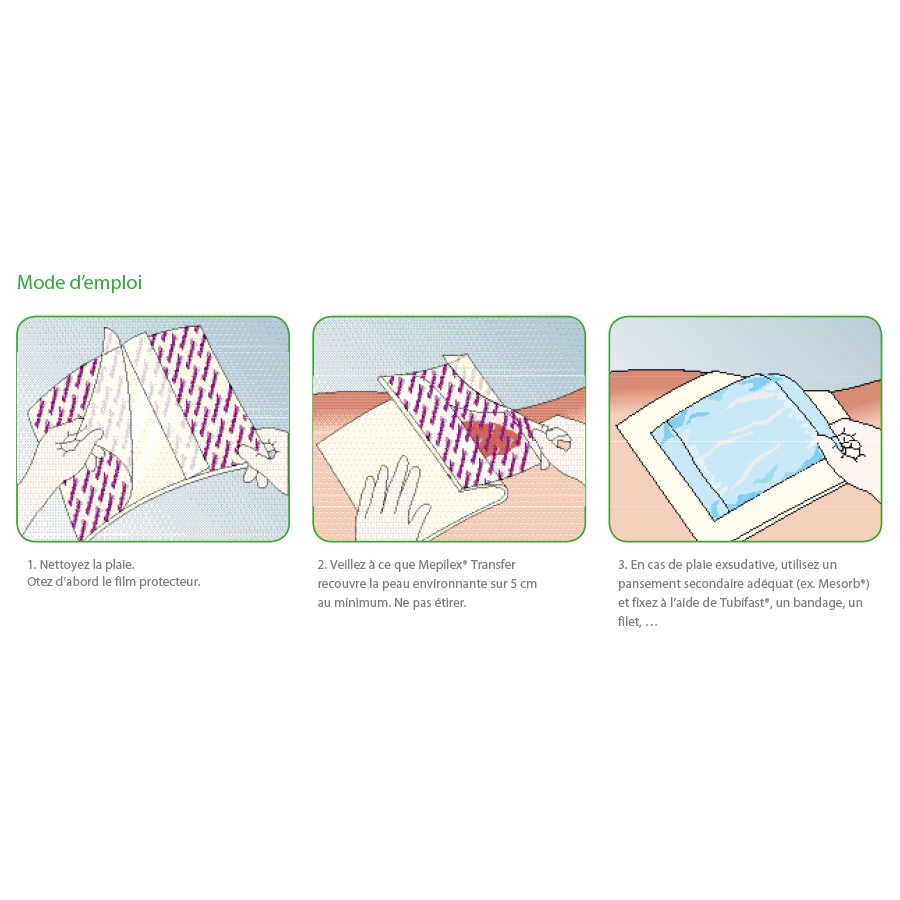 Mode d'emploi

1. Nettoyez la plaie.
Otez d'abord le film protecteur.

2. Veillez à ce que Mepilex® Transfer recouvre la peau environnante sur 5 cm au minimum. Ne pas étirer.

3. En cas de plaie exsudative, utilisez un pansement secondaire adéquat (ex. Mesorb®) et fixez à l'aide de Tubifast®, un bandage, un filet, …