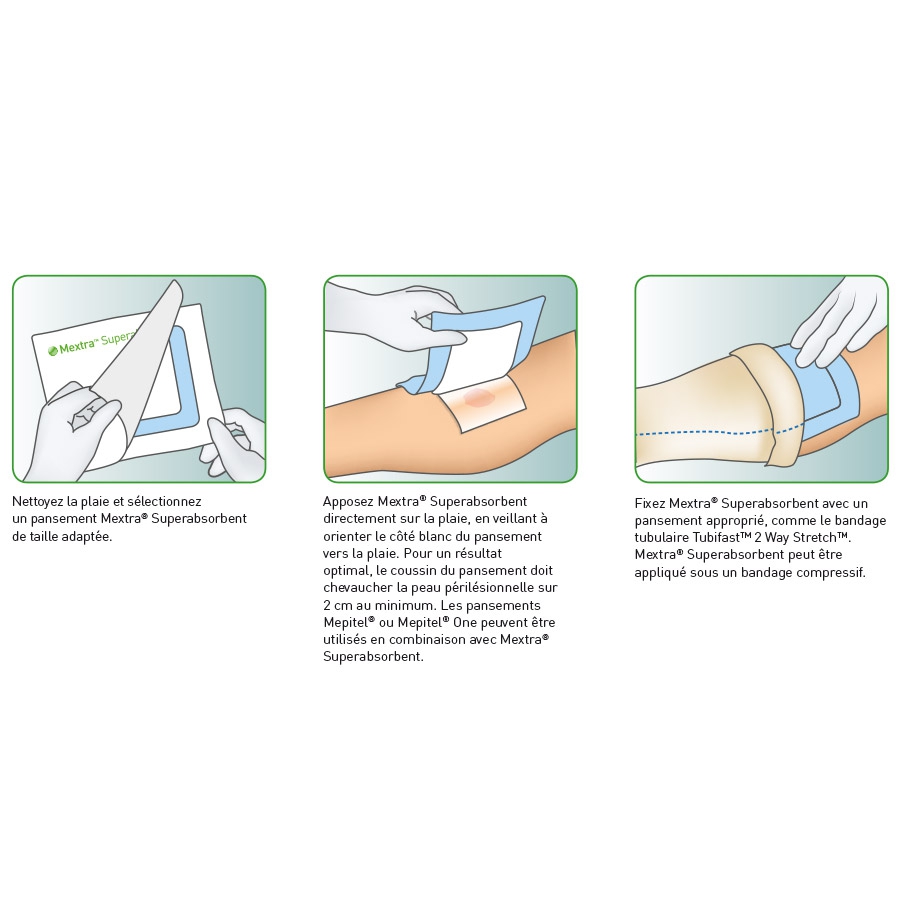 Mextra™ Super

Nettoyez la plaie et sélectionnez un pansement Mextra® Superabsorbent de taille adaptée.

Apposez Mextra® Superabsorbent directement sur la plaie, en veillant à orienter le côté blanc du pansement vers la plaie. Pour un résultat optimal, le coussin du pansement doit chevaucher la peau périlésionnelle sur 2 cm au minimum. Les pansements Mepitel® ou Mepitel® One peuvent être utilisés en combinaison avec Mextra® Superabsorbent.

Fixez Mextra® Superabsorbent avec un pansement approprié, comme le bandage tubulaire Tubifast™ 2 Way Stretch™. Mextra® Superabsorbent peut être appliqué sous un bandage compressif.