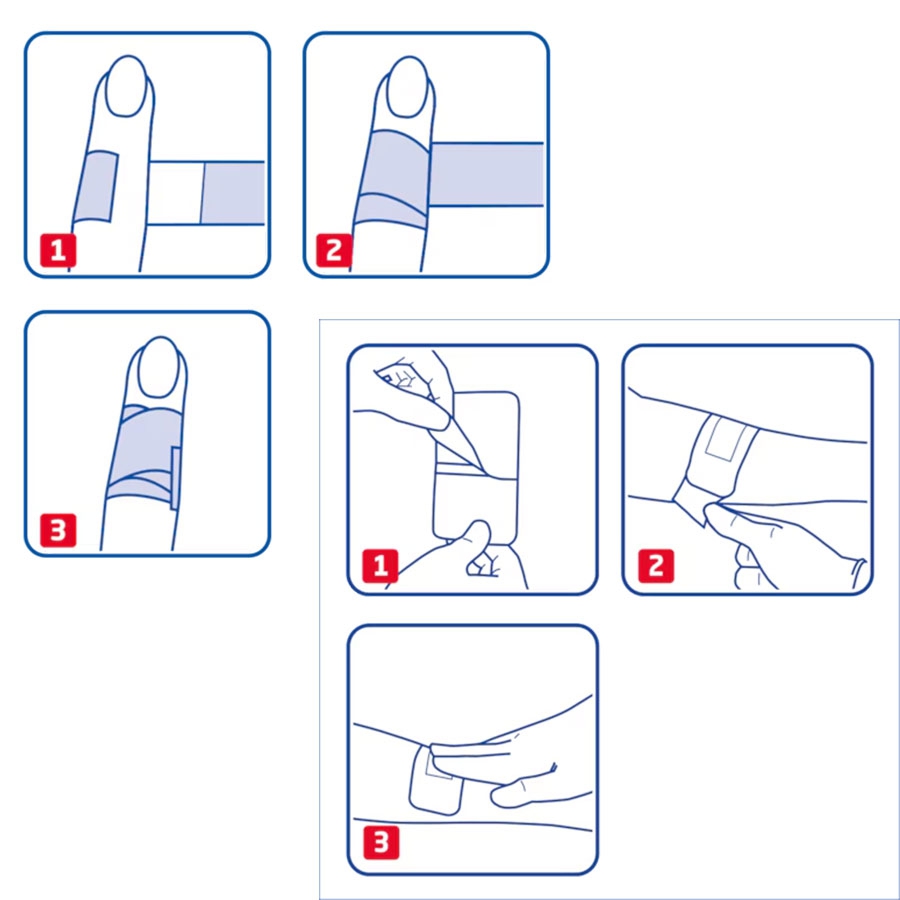 1

2

3

1

2

3