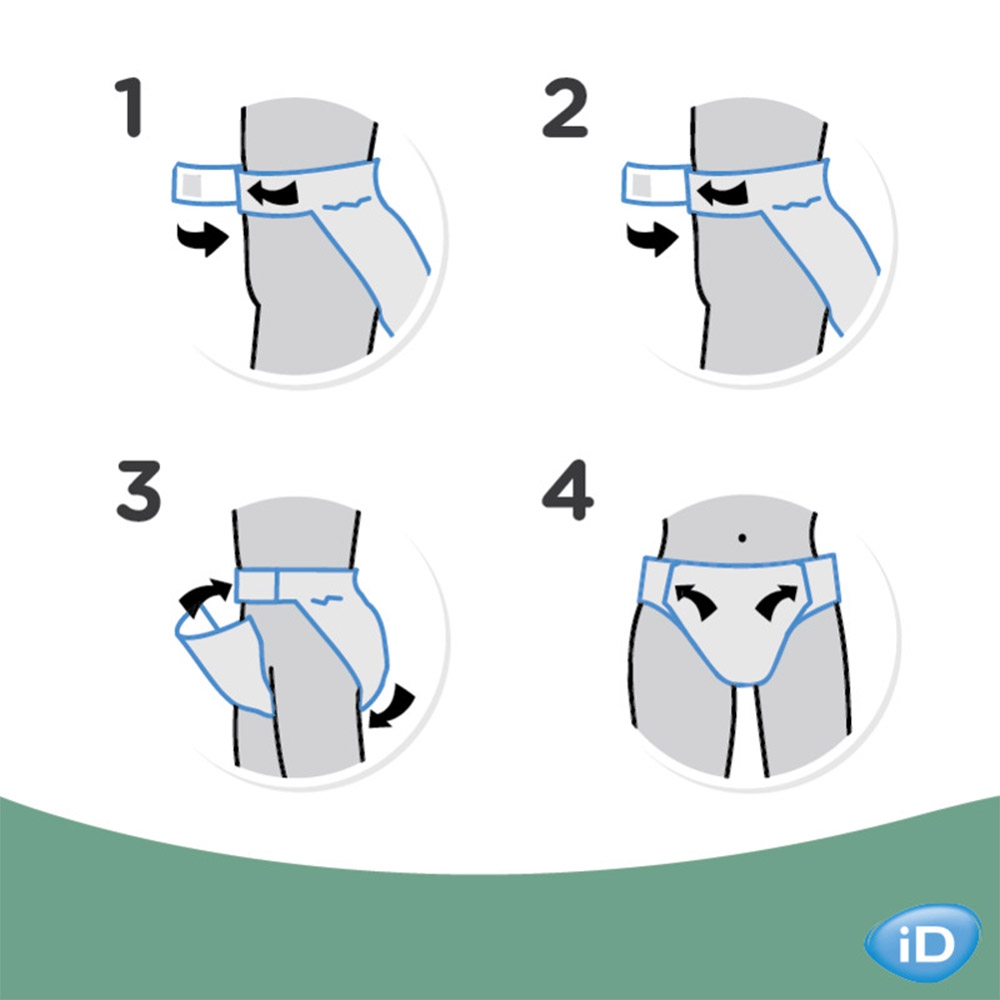 1

2

3

4

iD